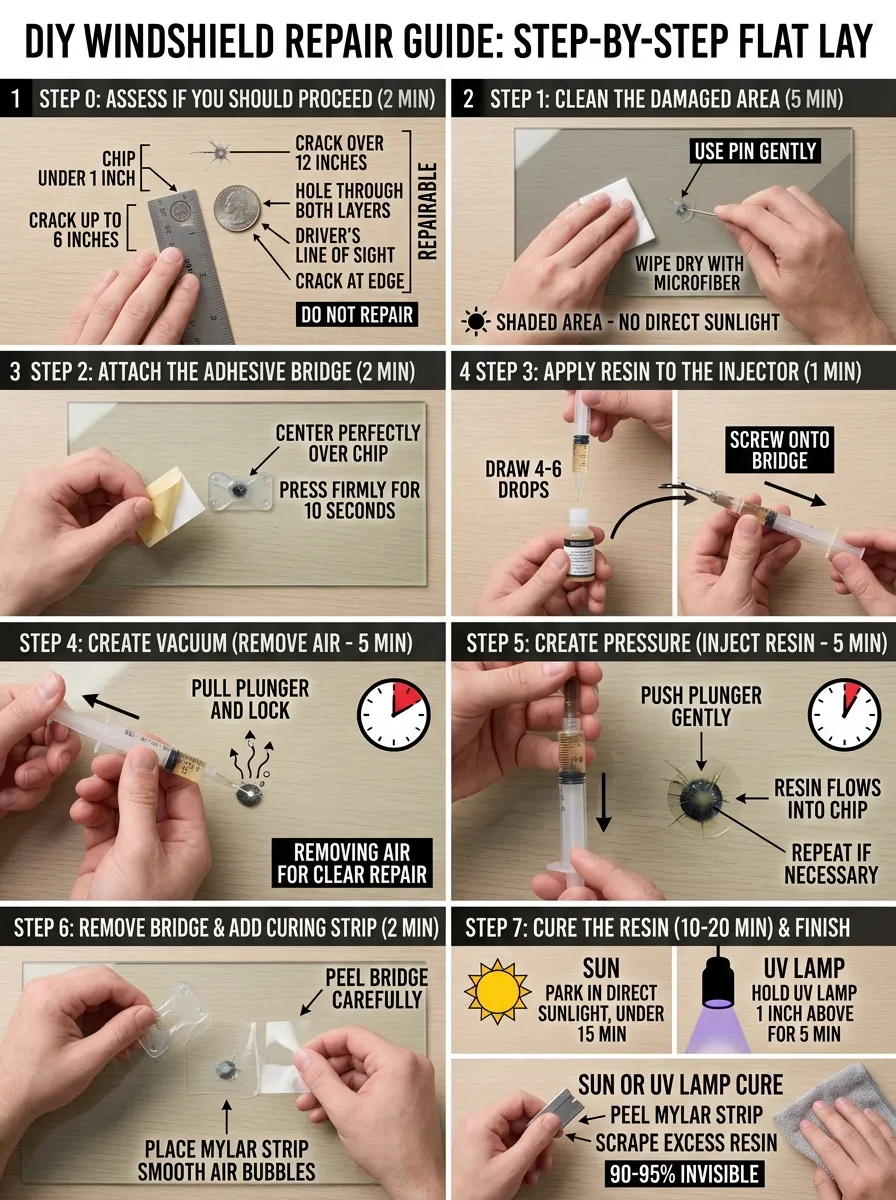 DIY WINDSHIELD REPAIR GUIDE: STEP-BY-STEP FLAT LAY

1 STEP 0: ASSESS IF YOU SHOULD PROCEED (2 MIN)

CHIP UNDER 1 INCH

CRACK UP TO 6 INCHES

CRACK OVER 12 INCHES

HOLE THROUGH BOTH LAYERS

DRIVER'S LINE OF SIGHT

CRACK AT EDGE

REPAIRABLE

DO NOT REPAIR

2 STEP 1: CLEAN THE DAMAGED AREA (5 MIN)

USE PIN GENTLY

WIPE DRY WITH MICROFIBER

SHADED AREA - NO DIRECT SUNLIGHT

3 STEP 2: ATTACH THE ADHESIVE BRIDGE (2 MIN)

CENTER PERFECTLY OVER CHIP

PRESS FIRMLY FOR 10 SECONDS

4 STEP 3: APPLY RESIN TO THE INJECTOR (1 MIN)

DRAW 4-6 DROPS

SCREW ONTO BRIDGE

STEP 4: CREATE VACUUM (REMOVE AIR - 5 MIN)

PULL PLUNGER AND LOCK

REMOVING AIR FOR CLEAR REPAIR

STEP 5: CREATE PRESSURE (INJECT RESIN - 5 MIN)

PUSH PLUNGER GENTLY

RESIN FLOWS INTO CHIP

REPEAT IF NECESSARY

STEP 6: REMOVE BRIDGE & ADD CURING STRIP (2 MIN)

PEEL BRIDGE CAREFULLY

PLACE MYLAR STRIP SMOOTH AIR BUBBLES

STEP 7: CURE THE RESIN (10-20 MIN) & FINISH

SUN
PARK IN DIRECT SUNLIGHT, UNDER 15 MIN

UV LAMP
HOLD UV LAMP 1 INCH ABOVE FOR 5 MIN

SUN OR UV LAMP CURE

PEEL MYLAR STRIP

SCRAPE EXCESS RESIN

90-95% INVISIBLE