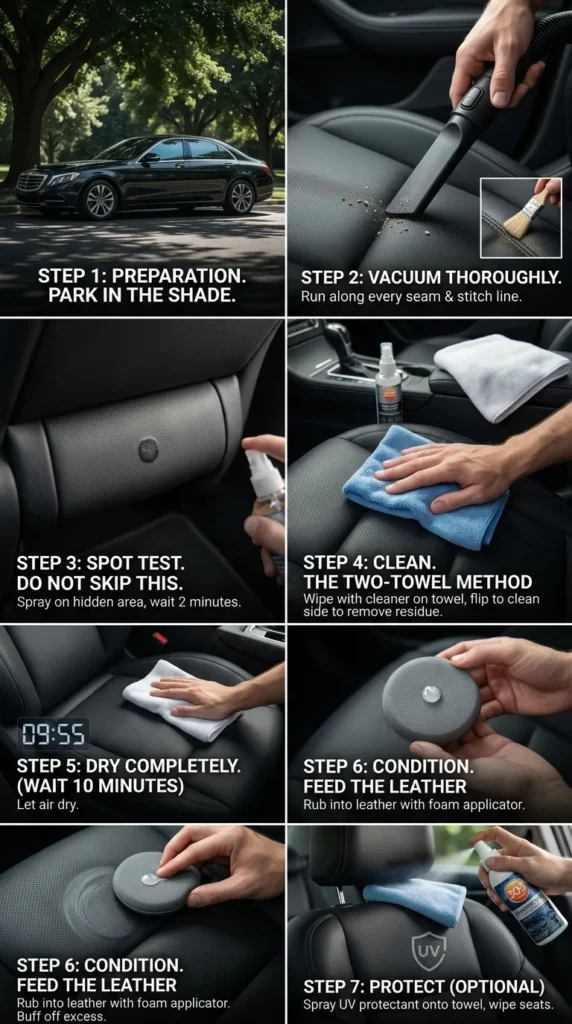 STEP 1: PREPARATION. PARK IN THE SHADE.

STEP 2: VACUUM THOROUGHLY.
Run along every seam & stitch line.

STEP 3: SPOT TEST. DO NOT SKIP THIS.
Spray on hidden area, wait 2 minutes.

STEP 4: CLEAN. THE TWO-TOWEL METHOD
Wipe with cleaner on towel, flip to clean side to remove residue.

09:55

STEP 5: DRY COMPLETELY. (WAIT 10 MINUTES)
Let air dry.

STEP 6: CONDITION. FEED THE LEATHER
Rub into leather with foam applicator.

STEP 6: CONDITION. FEED THE LEATHER
Rub into leather with foam applicator. Buff off excess.

UV

303

STEP 7: PROTECT (OPTIONAL)
Spray UV protectant onto towel, wipe seats.