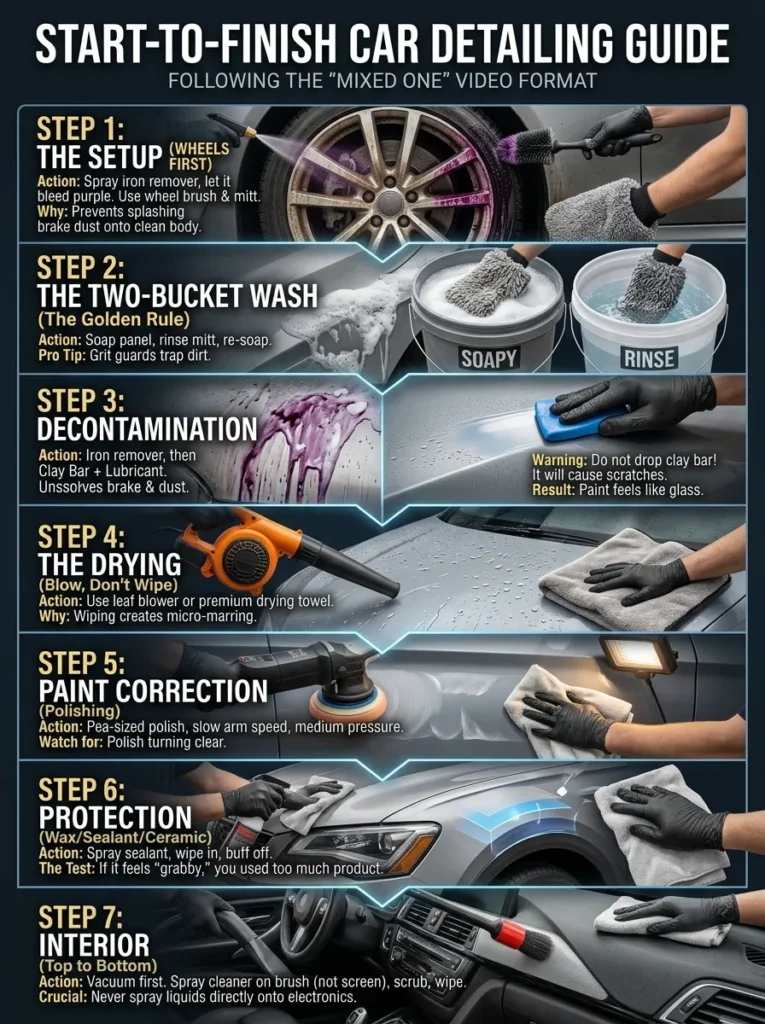 START-TO-FINISH CAR DETAILING GUIDE
FOLLOWING THE "MIXED ONE" VIDEO FORMAT

STEP 1:
THE SETUP (WHEELS FIRST)
Action: Spray iron remover, let it bleed purple. Use wheel brush & mitt.
Why: Prevents splashing brake dust onto clean body.

STEP 2:
THE TWO-BUCKET WASH
(The Golden Rule)
Action: Soap panel, rinse mitt, re-soap.
Pro Tip: Grit guards trap dirt.
SOAPY
RINSE

STEP 3:
DECONTAMINATION
Action: Iron remover, then Clay Bar + Lubricant. Unssolves brake & dust.
Warning: Do not drop clay bar! It will cause scratches.
Result: Paint feels like glass.

STEP 4:
THE DRYING
(Blow, Don't Wipe)
Action: Use leaf blower or premium drying towel.
Why: Wiping creates micro-marring.

STEP 5:
PAINT CORRECTION
(Polishing)
Action: Pea-sized polish, slow arm speed, medium pressure.
Watch for: Polish turning clear.

STEP 6:
PROTECTION
(Wax/Sealant/Ceramic)
Action: Spray sealant, wipe in, buff off.
The Test: If it feels "grabby," you used too much product.

STEP 7:
INTERIOR
(Top to Bottom)
Action: Vacuum first. Spray cleaner on brush (not screen), scrub, wipe.
Crucial: Never spray liquids directly onto electronics.