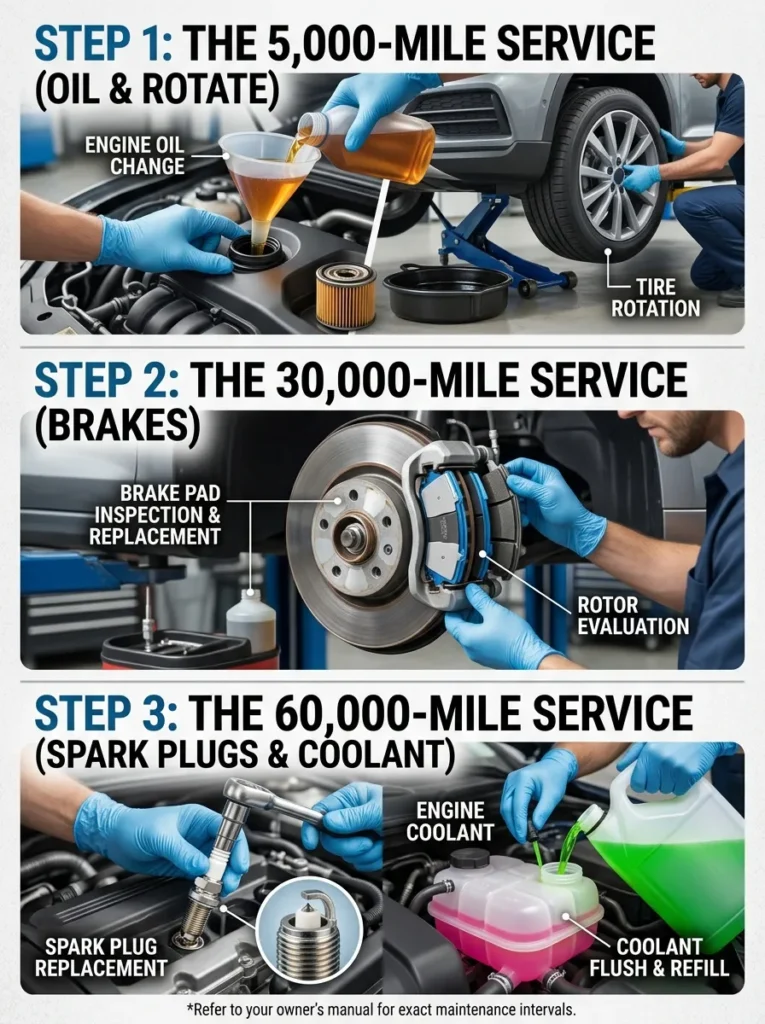 STEP 1: THE 5,000-MILE SERVICE (OIL & ROTATE)

ENGINE OIL CHANGE

TIRE ROTATION

STEP 2: THE 30,000-MILE SERVICE (BRAKES)

BRAKE PAD INSPECTION & REPLACEMENT

ROTOR EVALUATION

STEP 3: THE 60,000-MILE SERVICE (SPARK PLUGS & COOLANT)

ENGINE COOLANT

SPARK PLUG REPLACEMENT

COOLANT FLUSH & REFILL

*Refer to your owner's manual for exact maintenance intervals.