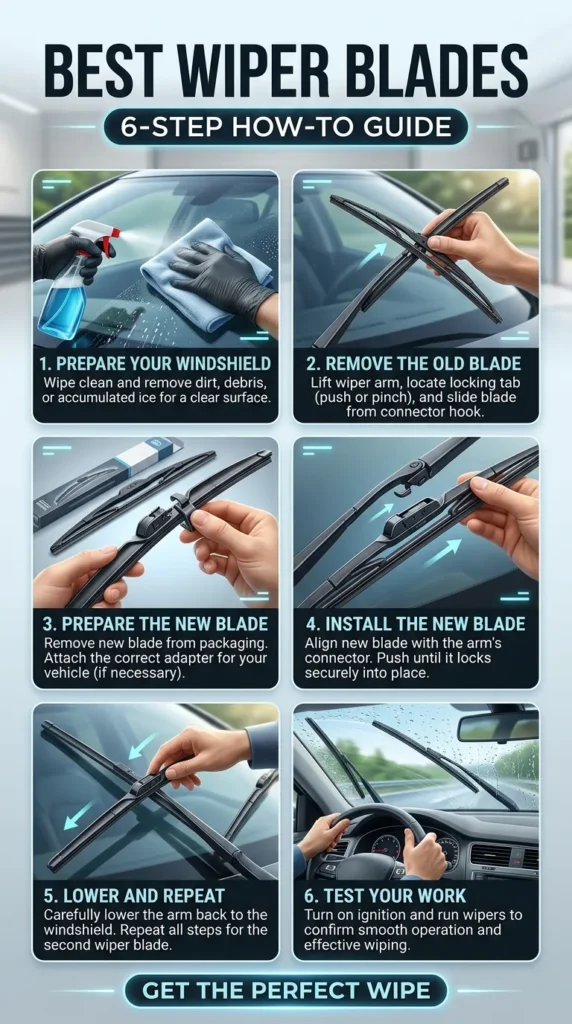 BEST WIPER BLADES

6-STEP HOW-TO GUIDE

1. PREPARE YOUR WINDSHIELD
Wipe clean and remove dirt, debris, or accumulated ice for a clear surface.

2. REMOVE THE OLD BLADE
Lift wiper arm, locate locking tab (push or pinch), and slide blade from connector hook.

3. PREPARE THE NEW BLADE
Remove new blade from packaging. Attach the correct adapter for your vehicle (if necessary).

4. INSTALL THE NEW BLADE
Align new blade with the arm's connector. Push until it locks securely into place.

5. LOWER AND REPEAT
Carefully lower the arm back to the windshield. Repeat all steps for the second wiper blade.

6. TEST YOUR WORK
Turn on ignition and run wipers to confirm smooth operation and effective wiping.

GET THE PERFECT WIPE