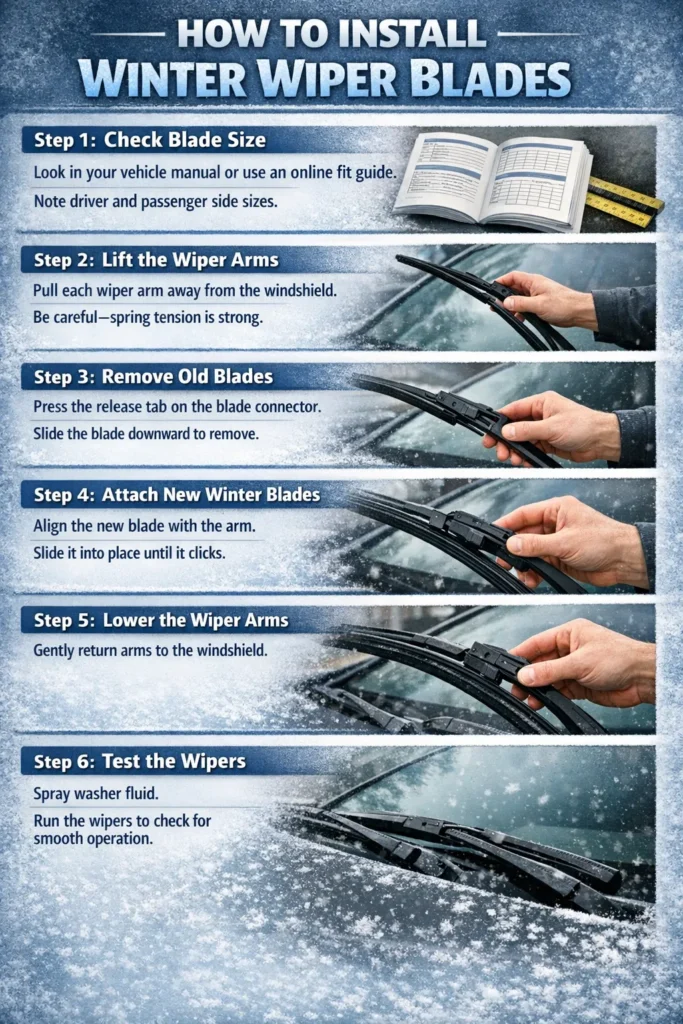 HOW TO INSTALL
WINTER WIPER BLADES

Step 1: Check Blade Size

Look in your vehicle manual or use an online fit guide.

Note driver and passenger side sizes.

Step 2: Lift the Wiper Arms

Pull each wiper arm away from the windshield.

Be careful—spring tension is strong.

Step 3: Remove Old Blades

Press the release tab on the blade connector.

Slide the blade downward to remove.

Step 4: Attach New Winter Blades

Align the new blade with the arm.

Slide it into place until it clicks.

Step 5: Lower the Wiper Arms

Gently return arms to the windshield.

Step 6: Test the Wipers

Spray washer fluid.

Run the wipers to check for smooth operation.