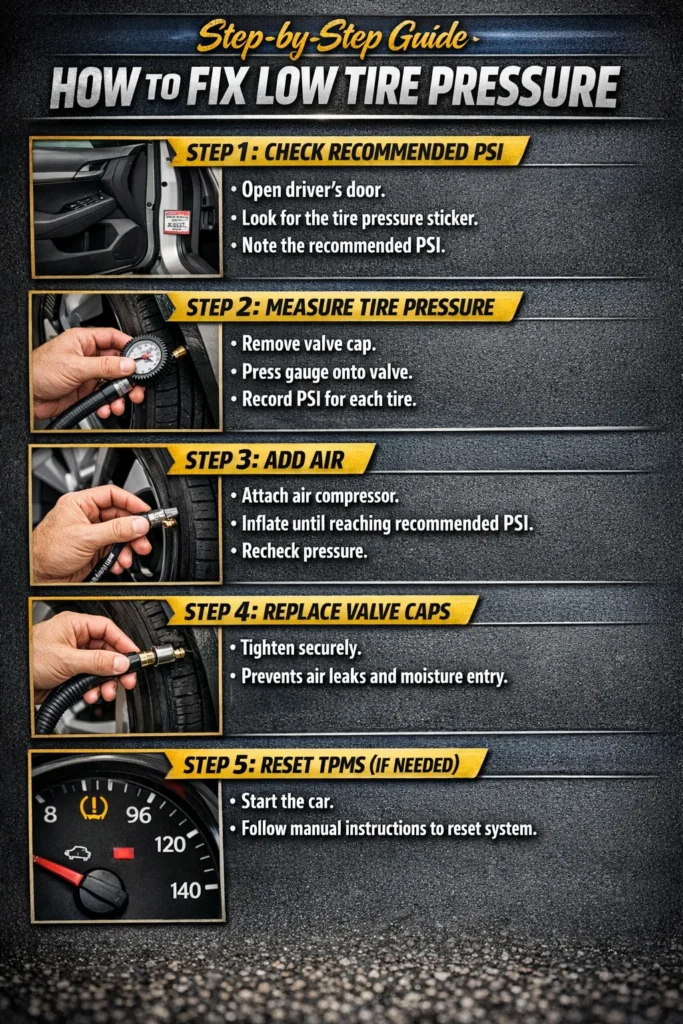 Step-by-Step Guide -
HOW TO FIX LOW TIRE PRESSURE

STEP 1: CHECK RECOMMENDED PSI
• Open driver's door.
• Look for the tire pressure sticker.
• Note the recommended PSI.

STEP 2: MEASURE TIRE PRESSURE
• Remove valve cap.
• Press gauge onto valve.
• Record PSI for each tire.

STEP 3: ADD AIR
• Attach air compressor.
• Inflate until reaching recommended PSI.
• Recheck pressure.

STEP 4: REPLACE VALVE CAPS
• Tighten securely.
• Prevents air leaks and moisture entry.

STEP 5: RESET TPMS (IF NEEDED)
• Start the car.
• Follow manual instructions to reset system.

8
96
120
140