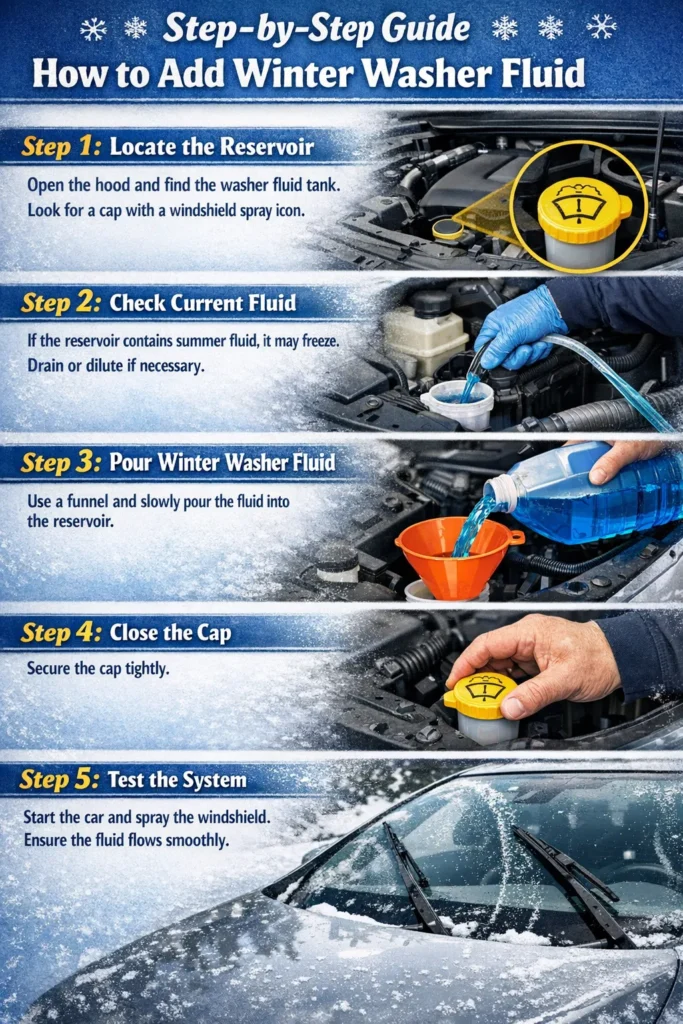 Step-by-Step Guide
How to Add Winter Washer Fluid

Step 1: Locate the Reservoir
Open the hood and find the washer fluid tank. Look for a cap with a windshield spray icon.

Step 2: Check Current Fluid
If the reservoir contains summer fluid, it may freeze. Drain or dilute if necessary.

Step 3: Pour Winter Washer Fluid
Use a funnel and slowly pour the fluid into the reservoir.

Step 4: Close the Cap
Secure the cap tightly.

Step 5: Test the System
Start the car and spray the windshield. Ensure the fluid flows smoothly.