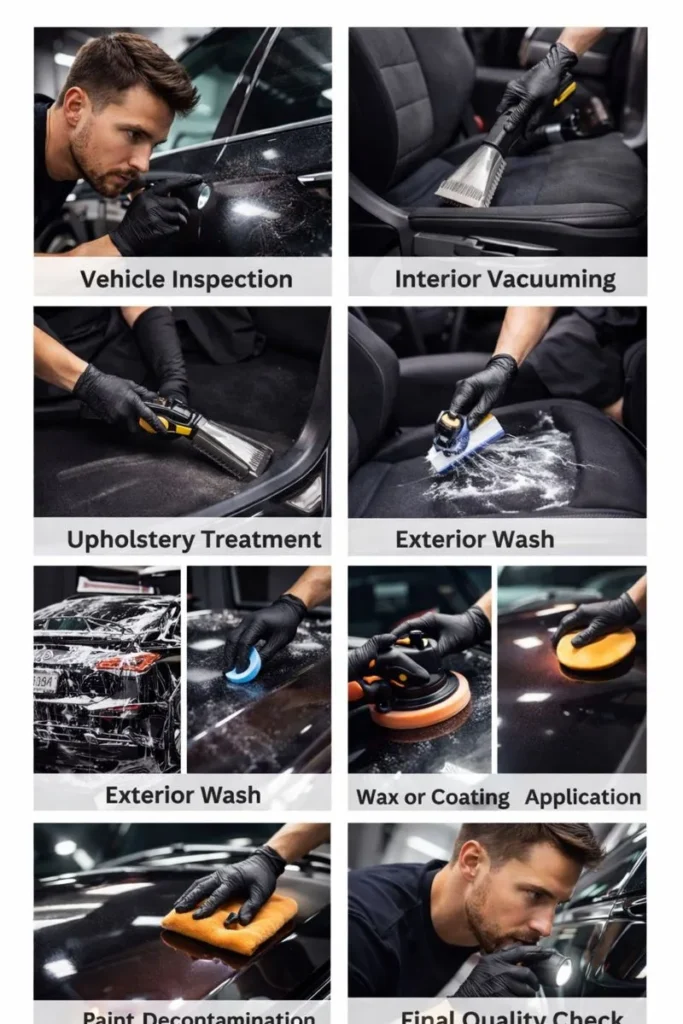 Vehicle Inspection

Interior Vacuuming

Upholstery Treatment

Exterior Wash

Exterior Wash

Wax or Coating Application

Paint Decontamination

Final Quality Check