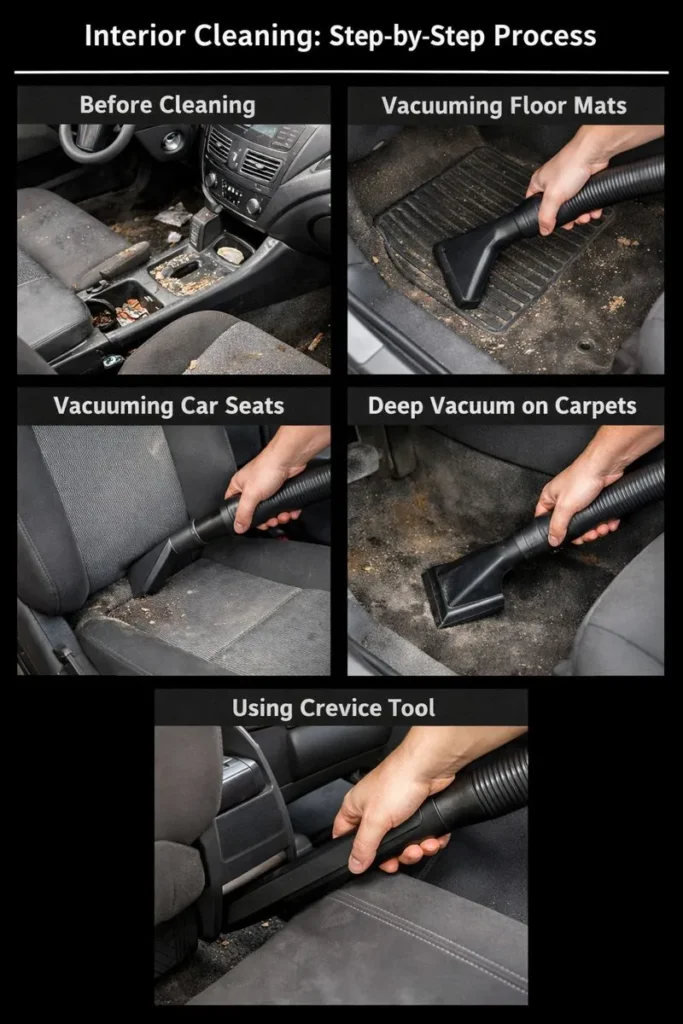 Interior Cleaning: Step-by-Step Process

Before Cleaning

Vacuuming Floor Mats

Vacuuming Car Seats

Deep Vacuum on Carpets

Using Crevice Tool