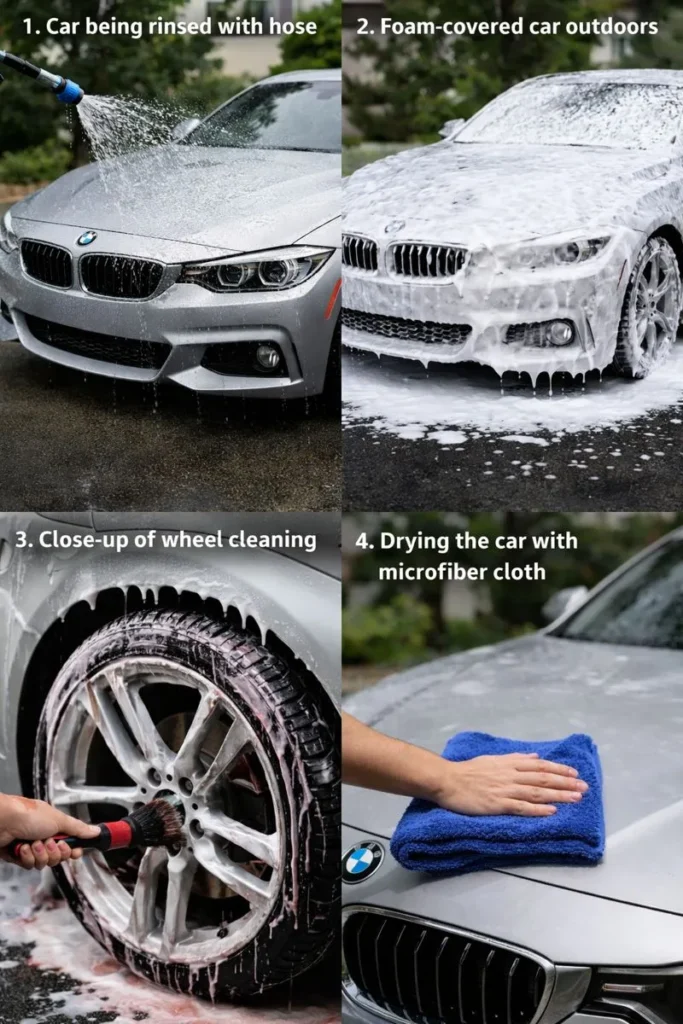 1. Car being rinsed with hose

2. Foam-covered car outdoors

3. Close-up of wheel cleaning

4. Drying the car with microfiber cloth